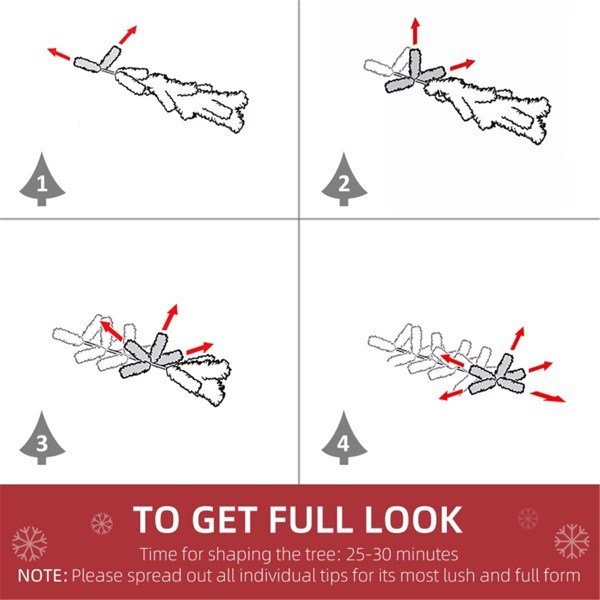 1

2

3

4

TO GET FULL LOOK

Time for shaping the tree: 25-30 minutes

NOTE: Please spread out all individual tips for its most lush and full form